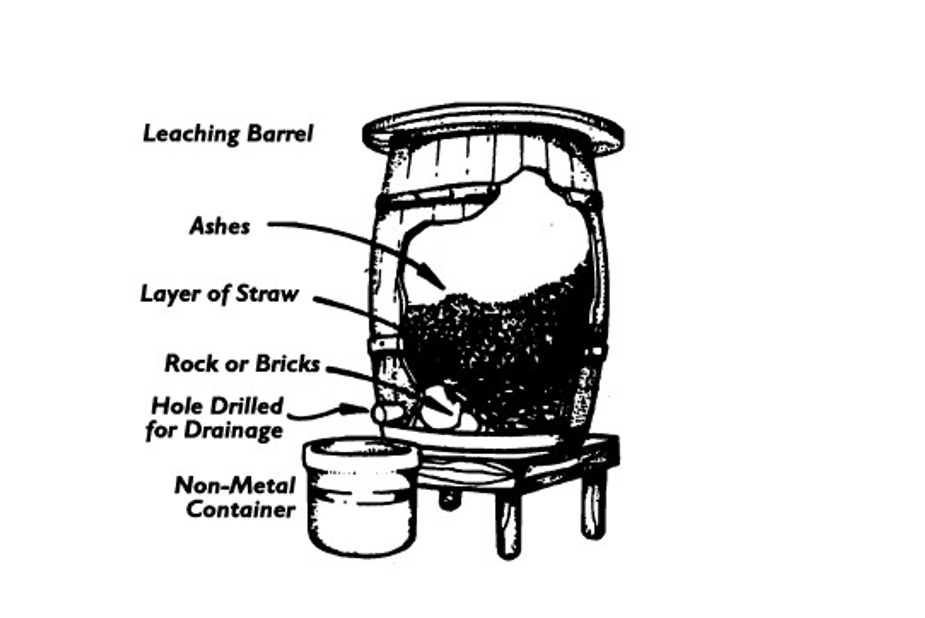 Leaching Barrel

Ashes

Layer of Straw

Rock or Bricks

Hole Drilled for Drainage

Non-Metal Container